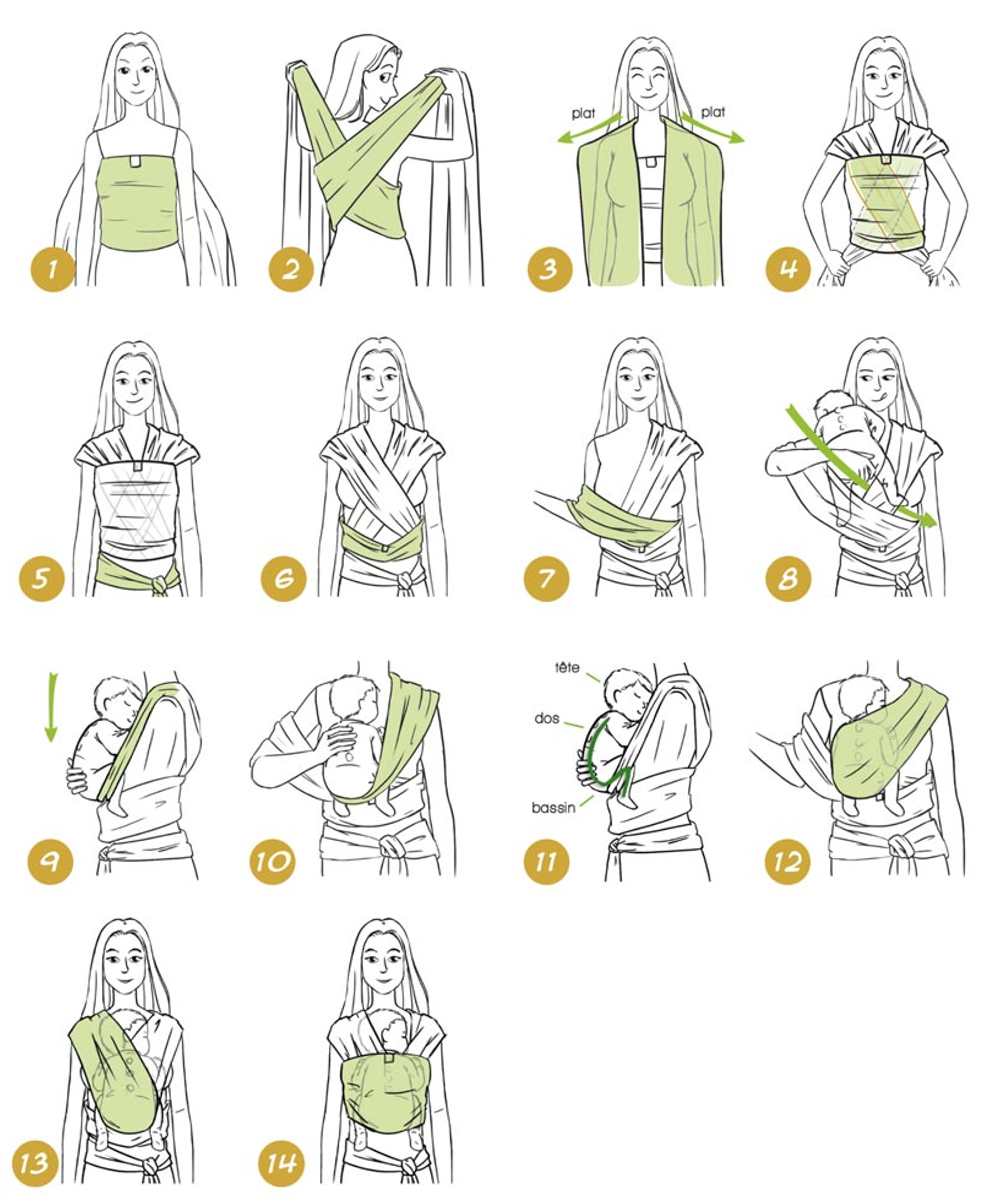 1

2

plat
plat
3

4

5

6

7

8

9

10

tête
dos
bassin
11

12

13

14